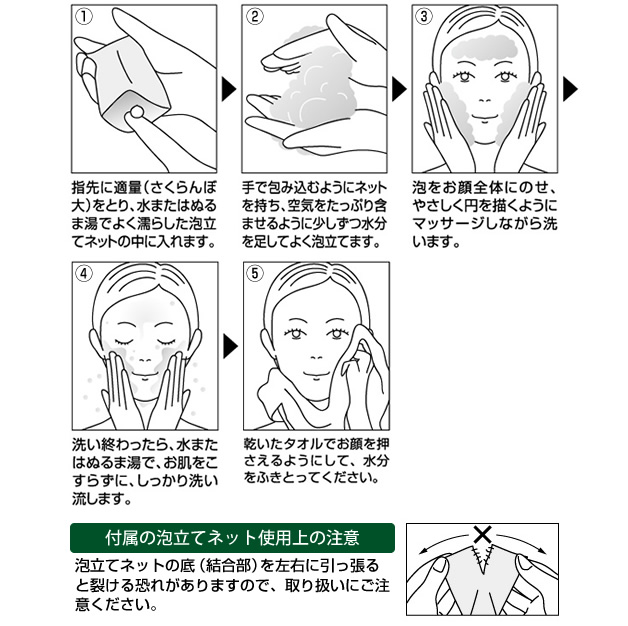 ①

指先に適量（さくらんぼ大）をとり、水またはぬるま湯でよく濡らした泡立てネットの中に入れます。

②

手で包み込むようにネットを持ち、空気をたっぷり含ませるように少しずつ水分を足してよく泡立てます。

③

泡をお顔全体にのせ、やさしく円を描くようにマッサージしながら洗います。

④

洗い終わったら、水またはぬるま湯で、お肌をこすらずに、しっかり洗い流します。

⑤

乾いたタオルでお顔を押さえるようにして、水分をふきとってください。

付属の泡立てネット使用上の注意

泡立てネットの底（結合部）を左右に引っ張ると裂ける恐れがありますので、取り扱いにご注意ください。

×